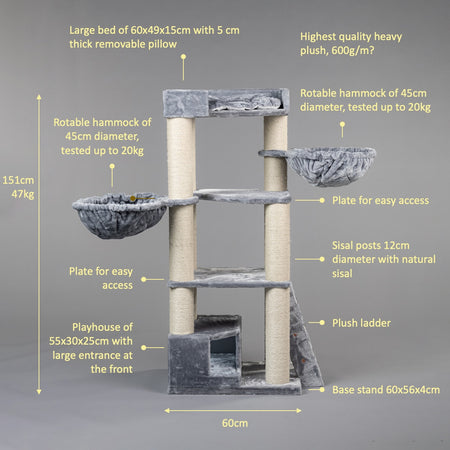 Large bed of 60x49x15cm with 5 cm thick removable pillow

Highest quality heavy plush, 600g/m?

Rotable hammock of 45cm diameter, tested up to 20kg

Rotable hammock of 45cm diameter, tested up to 20kg

151cm
47kg

Plate for easy access

Sisal posts 12cm diameter with natural sisal

Plate for easy access

Plush ladder

Playhouse of 55x30x25cm with large entrance at the front

Base stand 60x56x4cm

60cm